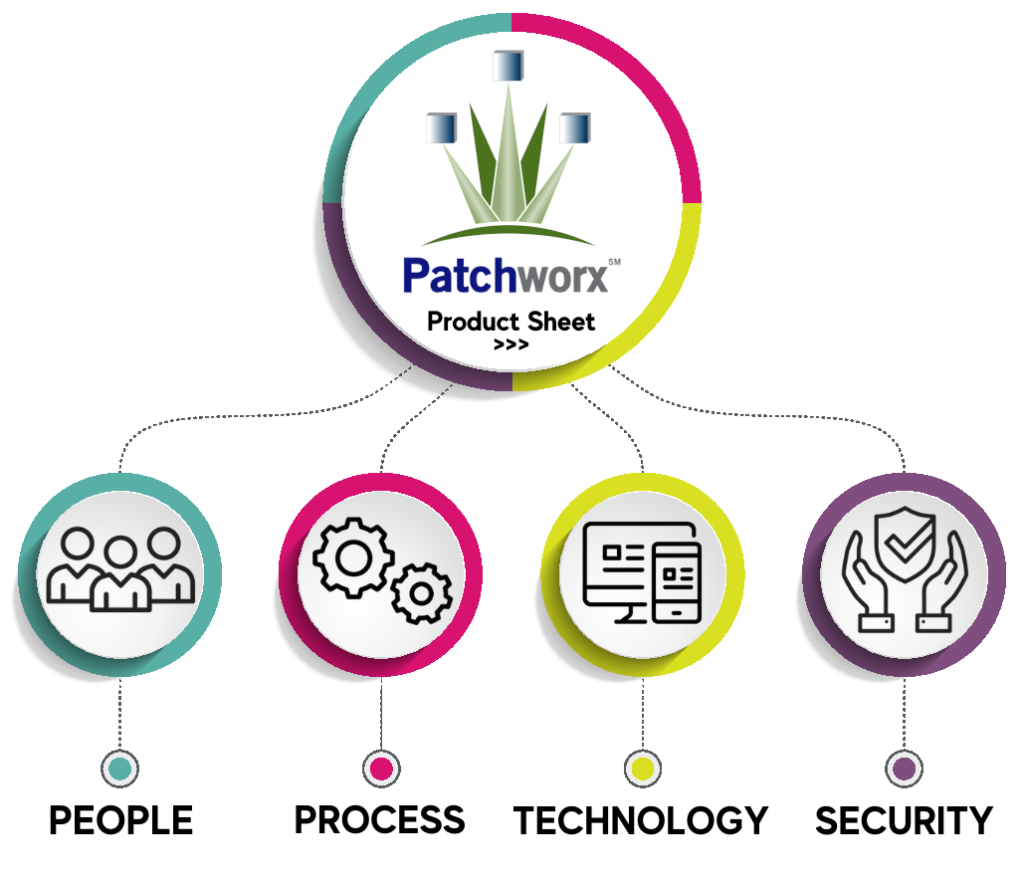 Patchworx SM

Product Sheet

>>>

PEOPLE

PROCESS

TECHNOLOGY

SECURITY